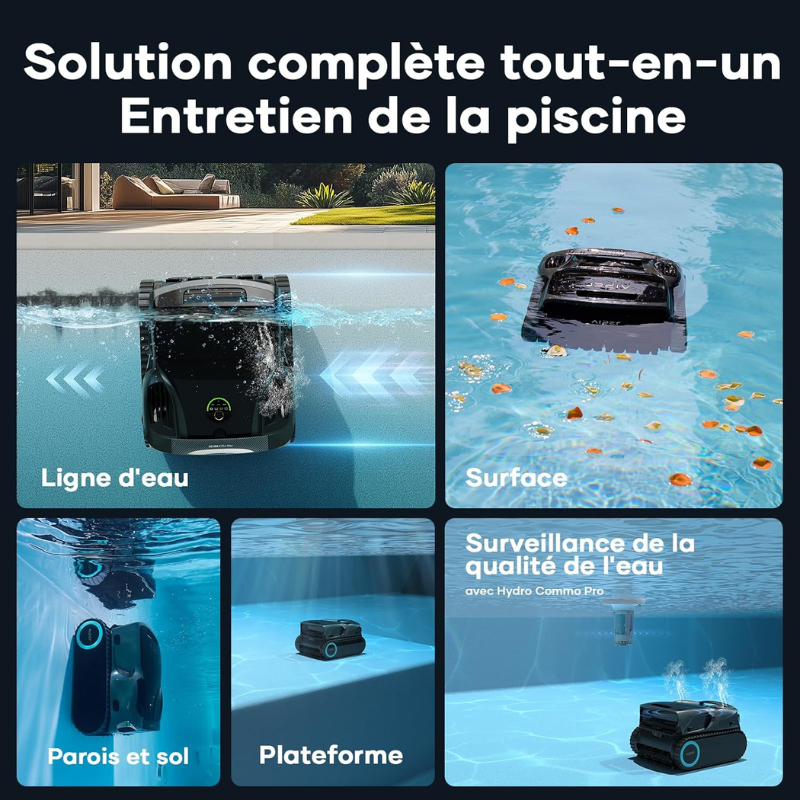 Solution complète tout-en-un
Entretien de la piscine

Ligne d'eau

Surface

Parois et sol

Plateforme

Surveillance de la qualité de l'eau
avec Hydro Comma Pro