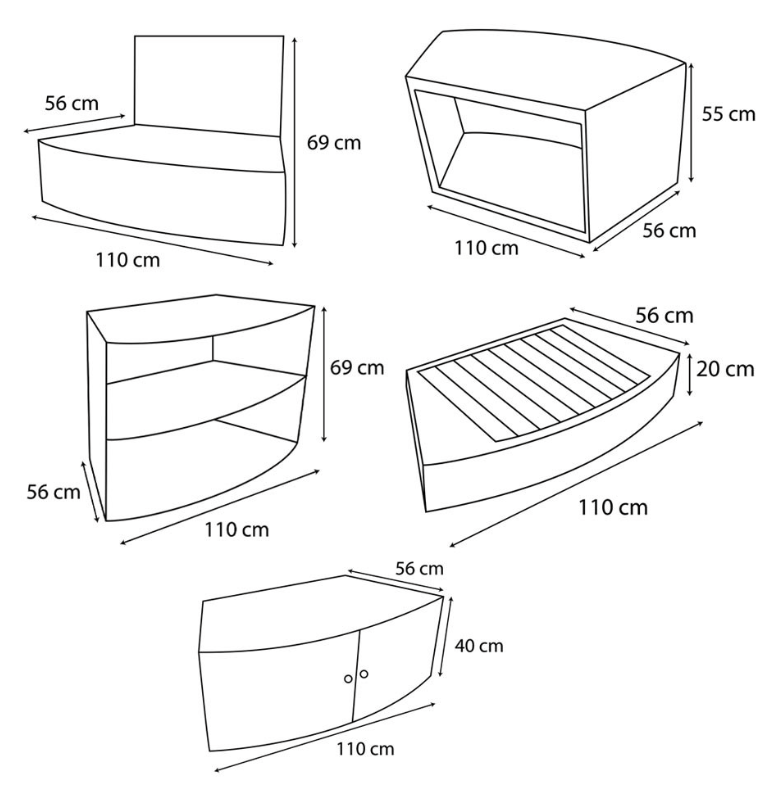 56 cm
69 cm
110 cm

55 cm
110 cm
56 cm

69 cm
56 cm
110 cm

56 cm
20 cm
110 cm

56 cm
40 cm
110 cm